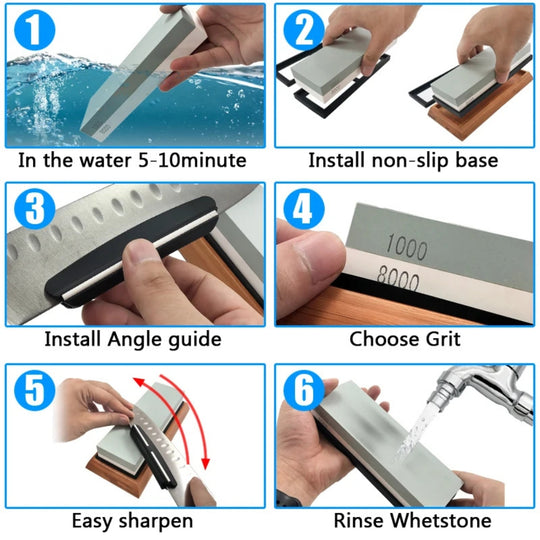 1
In the water 5-10minute

2
Install non-slip base

3
Install Angle guide

4
1000
8000
Choose Grit

5
Easy sharpen

6
Rinse Whetstone